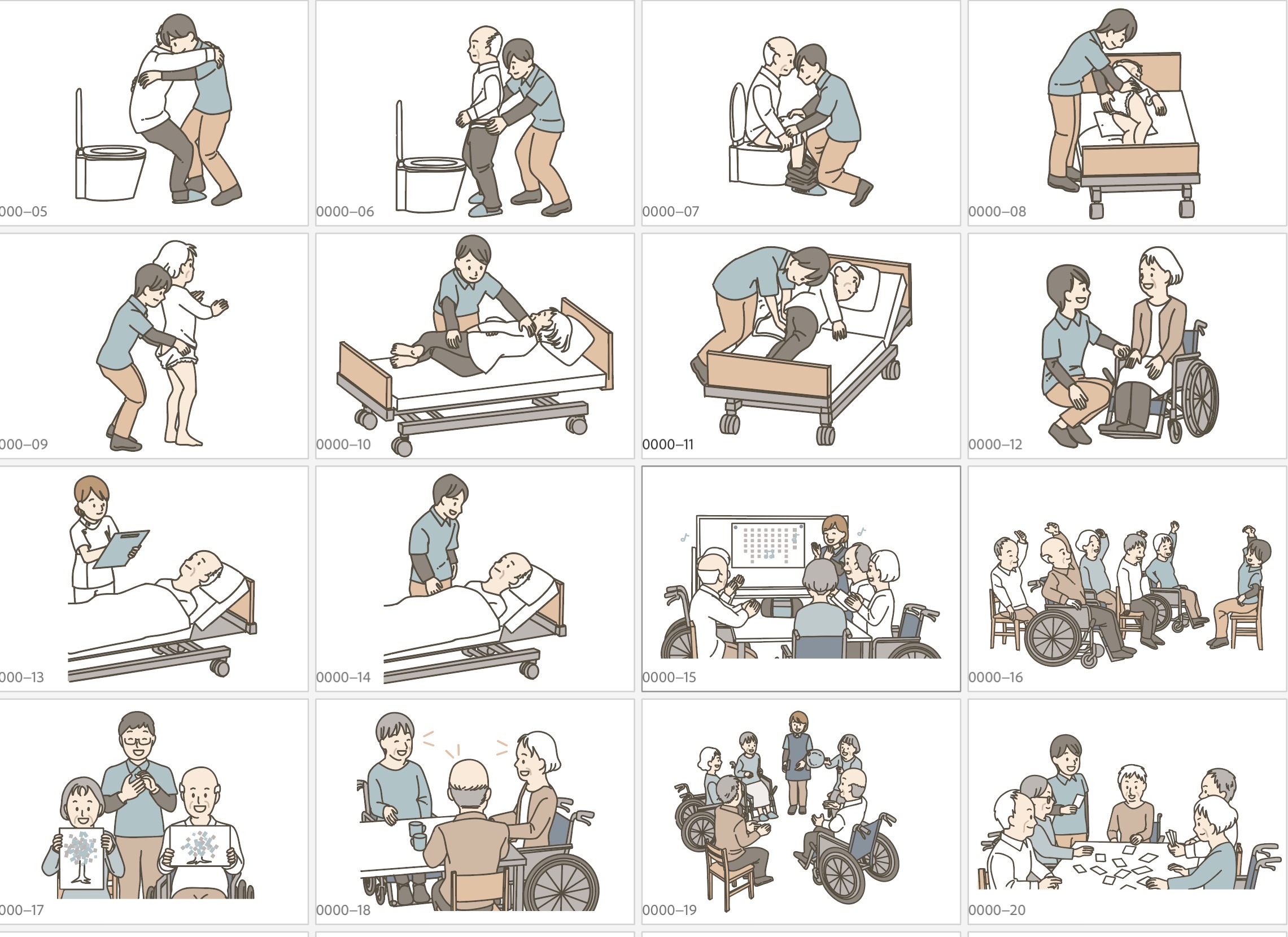 000–05

0000–06

0000–07

0000–08

000–09

0000–10

0000–11

0000–12

000–13

0000–14

0000–15

0000–16

000–17

0000–18

0000–19

0000–20